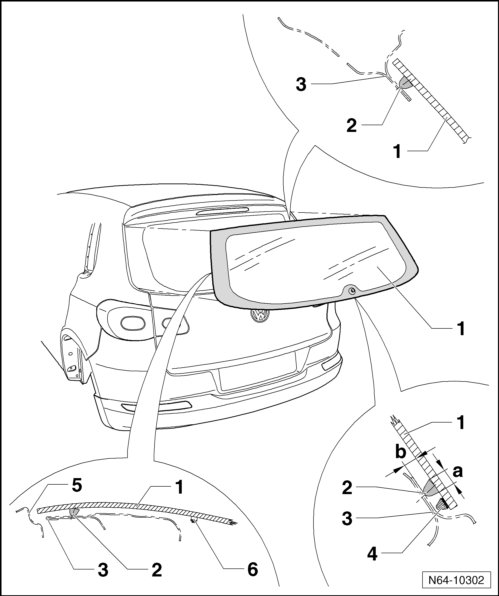 3
2
1
1
1
b
a
2
3
4
5
1
3
2
6
N64-10302