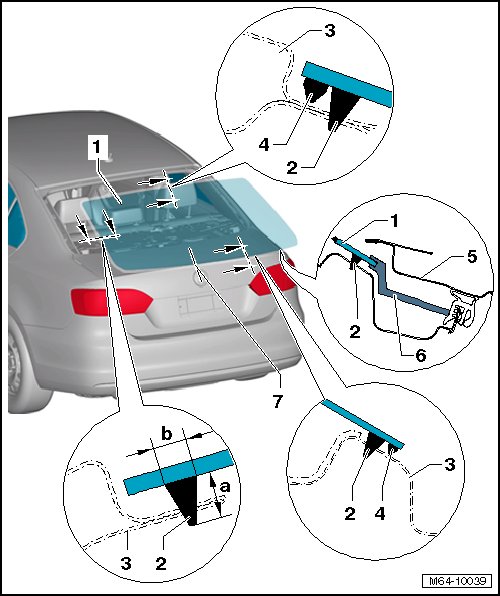 3
4
2
1
1
5
2
6
7
b
a
3
2
2
4
3
M64-10039