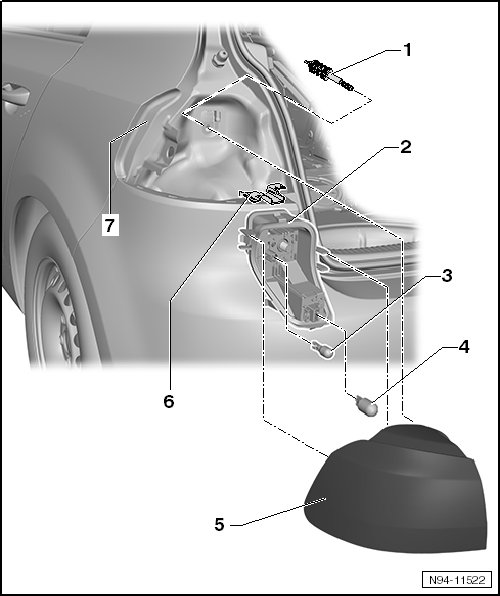 1
2
7
3
4
6
5
N94-11522