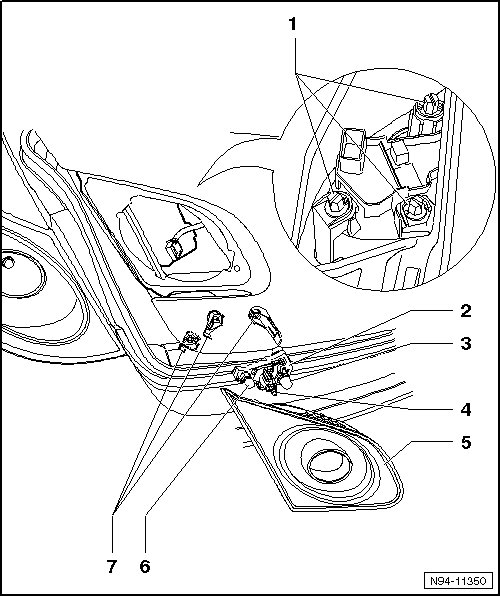 1
2
3
4
5
7 6
N94-11350