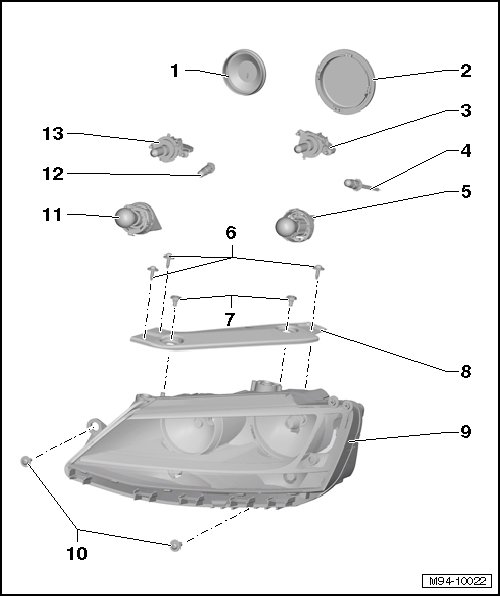 1
2
13
3
12
4
11
5
6
7
8
9
10
M94-10022