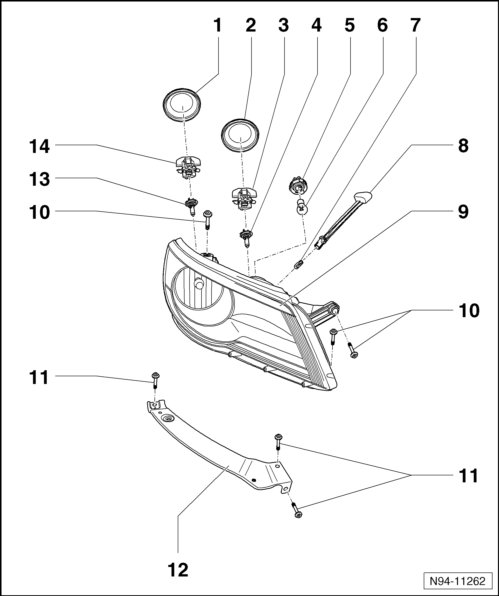 1
2
3
4
5
6
7
14
8
13
10
9
10
11
11
12
N94-11262