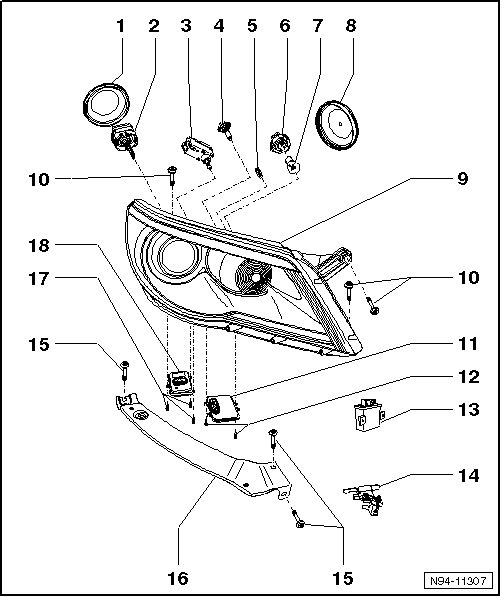 1
2
3
4
5
6
7
8
10
9
18
17
10
15
11
12
13
14
16
15
N94-11307