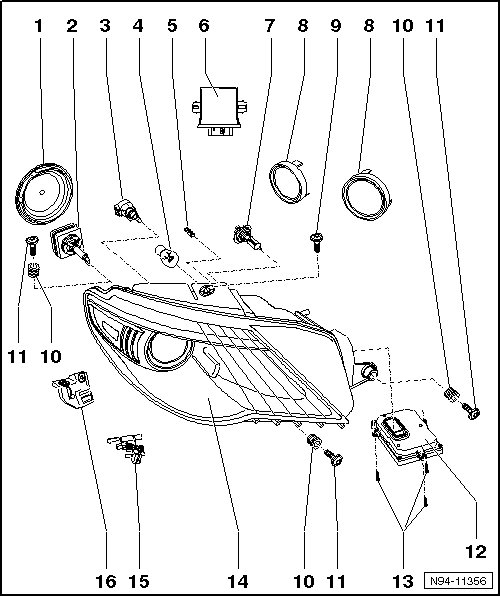 1 2 3 4 5 6 7 8 9 8 10 11

11 10

12

16 15 14 10 11 13

N94-11356