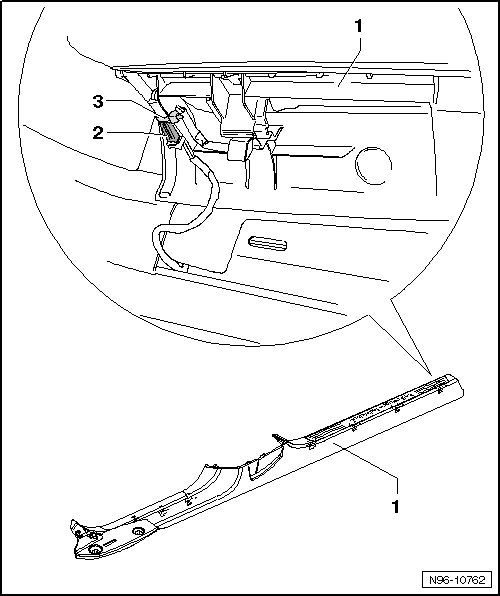 1
3
2
1
N96-10762