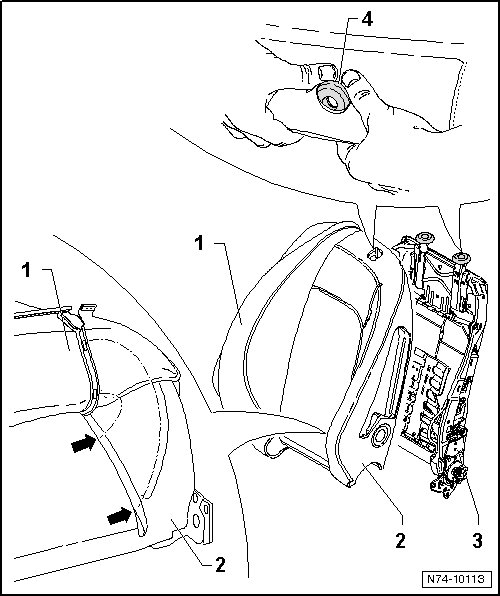 4

1

1

2

3

2

N74-10113