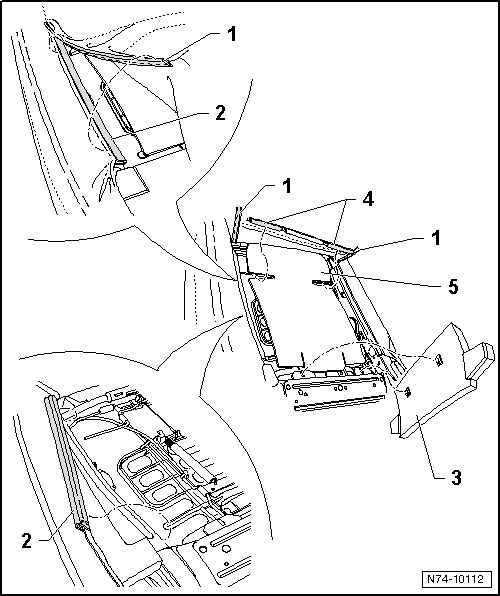 1
2
1
4
1
5
3
2
N74-10112