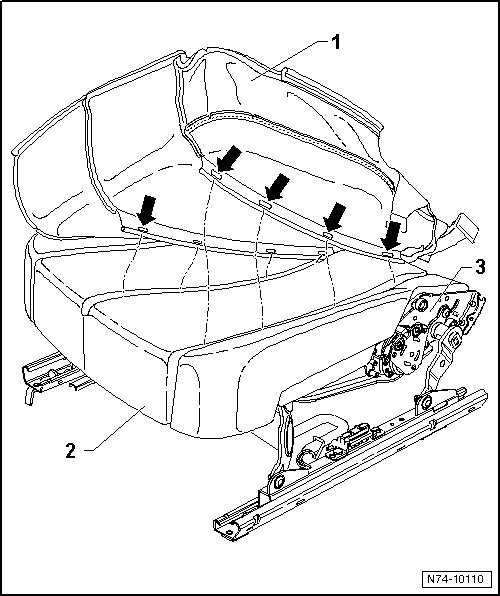 1

3

2

N74-10110