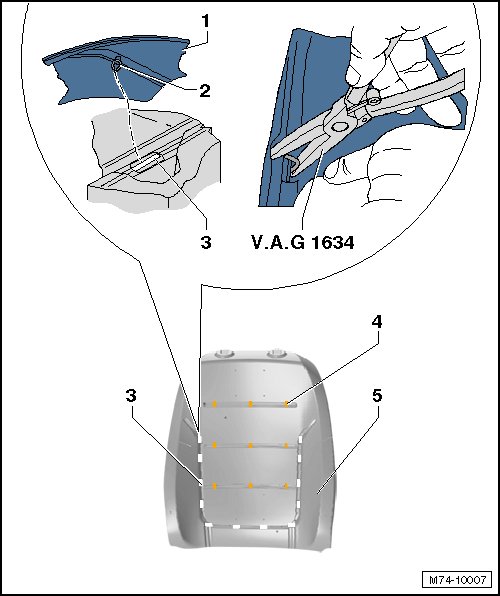 1
2
3
V.A.G 1634
4
3
5
M74-10007