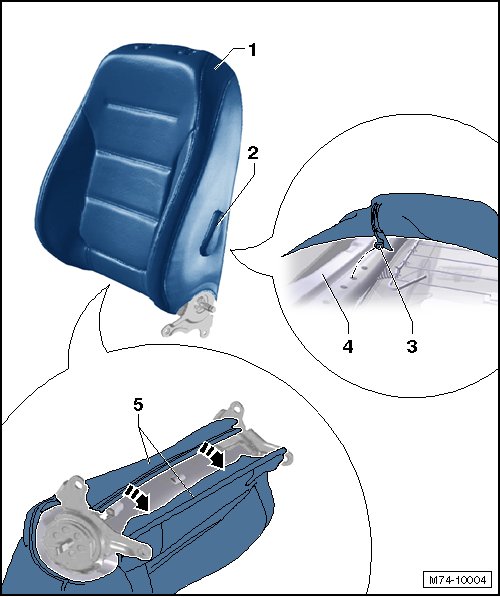 1
2
4
3
5
M74-10004