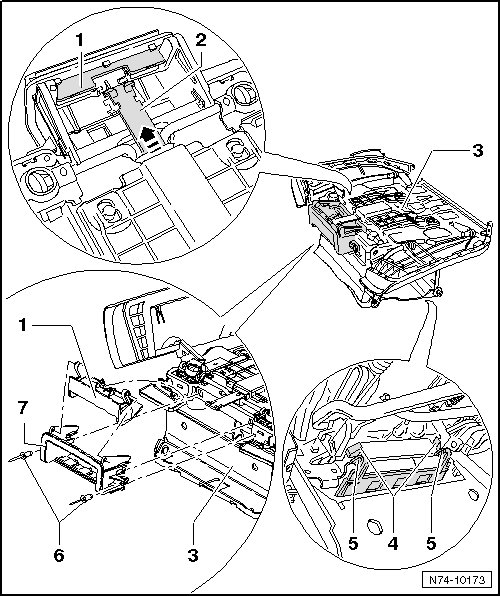 1
2
3
1
7
6
3
5
4
5
N74-10173