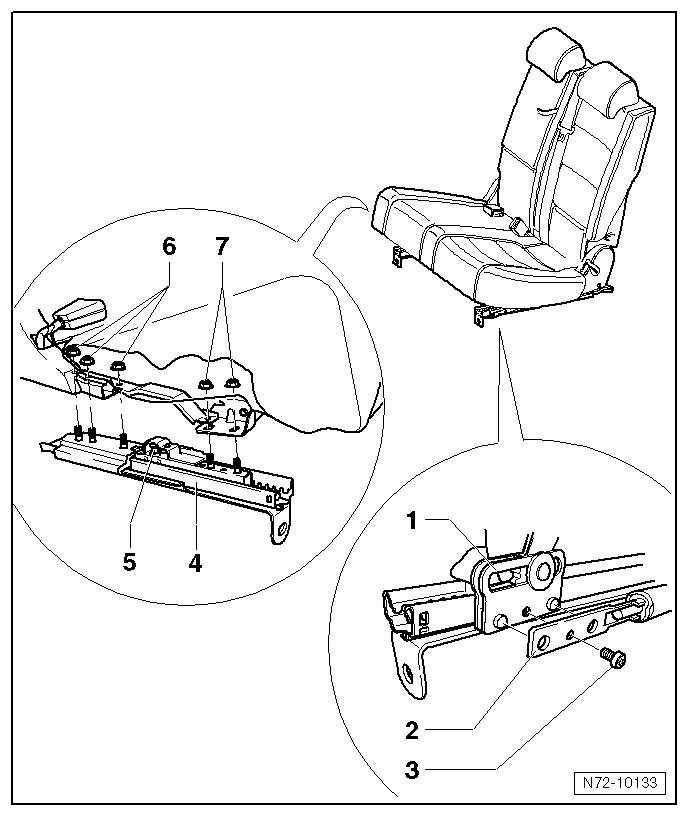 6
7
5
4
1
2
3
N72-10133