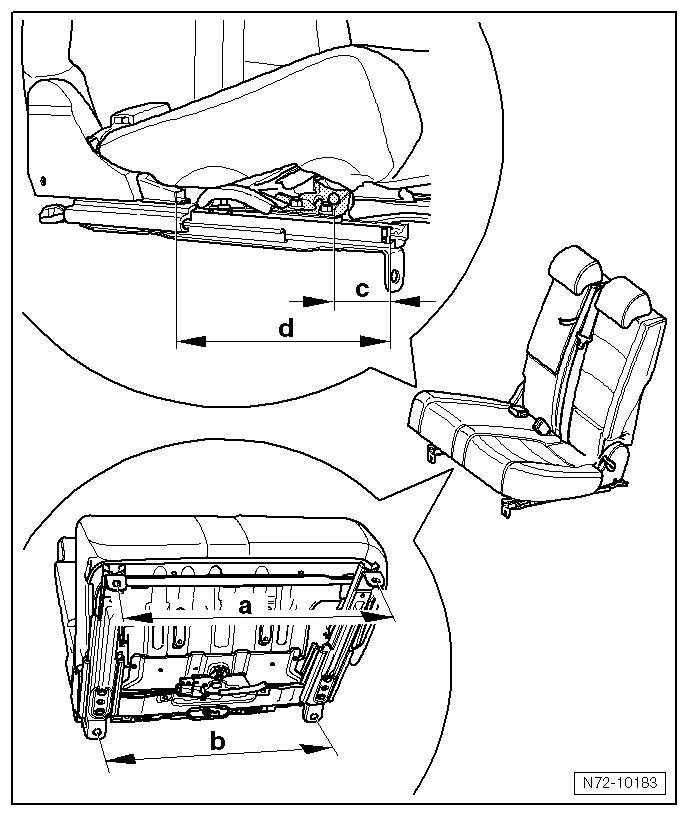 c
d
a
b
N72-10183