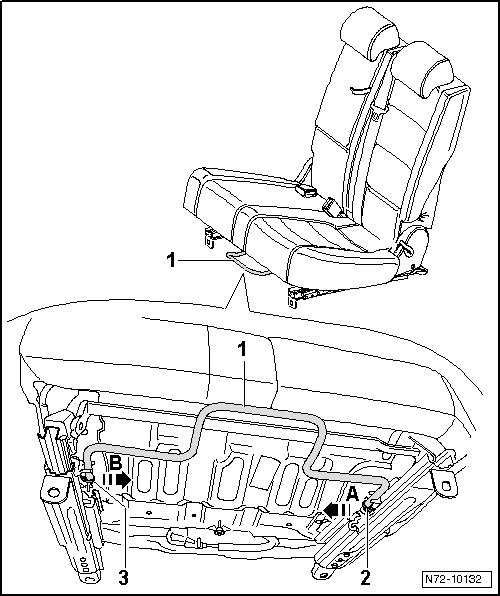 1
1
B
A
3
2
N72-10132