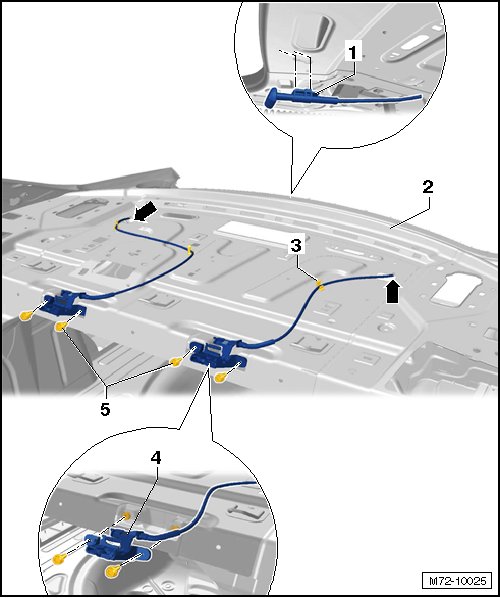 1
2
3
5
4
M72-10025