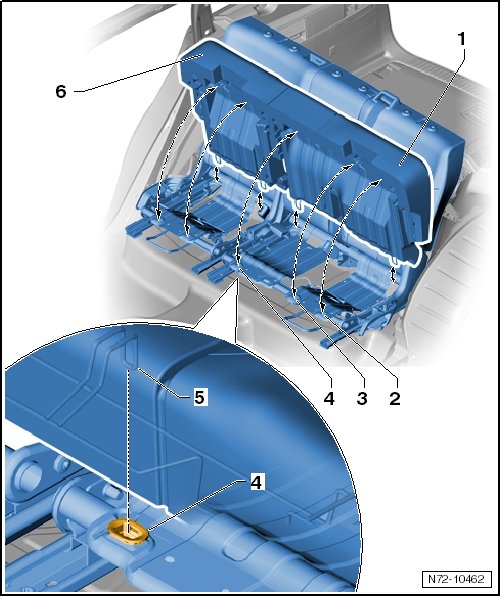 1
6
4
3
2
5
4
N72-10462