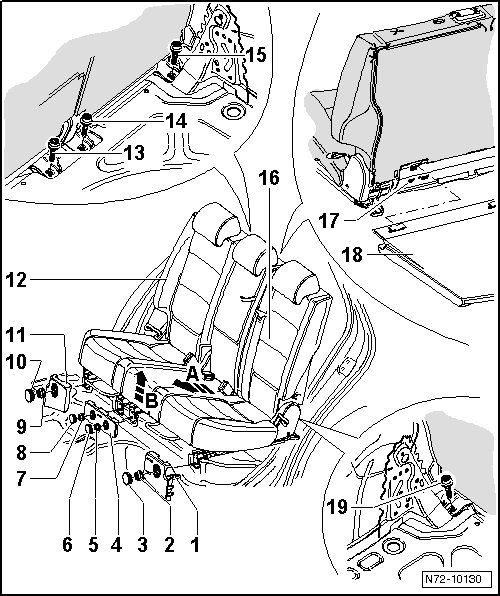 15
14
13
16
17
18
12
11
10
A
B
9
8
7
6
5
4
3
2
1
19
N72-10130