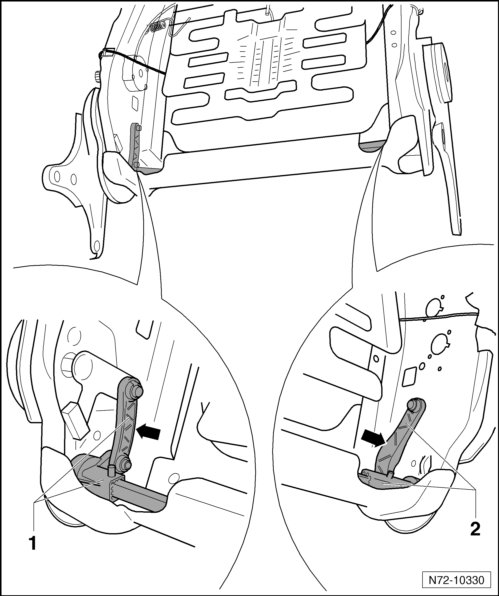 1

2

N72-10330