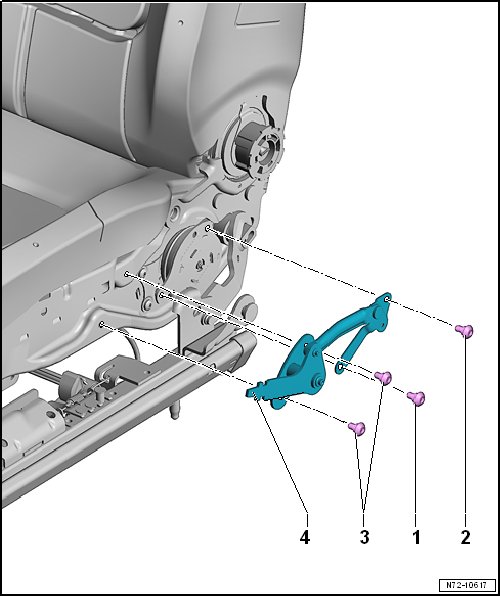 4
3
1
2
N72-10617