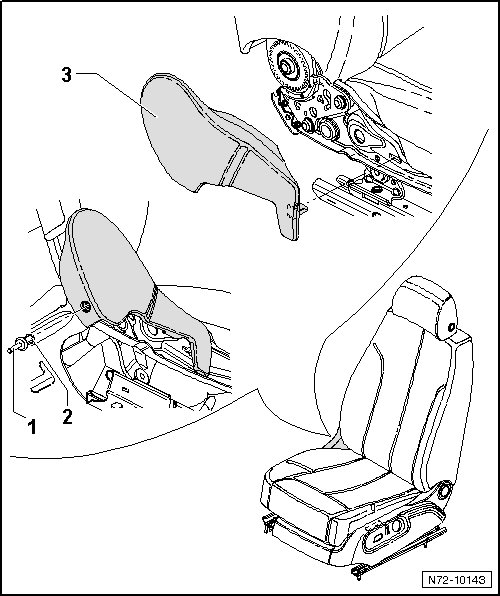 3

1

2

N72-10143