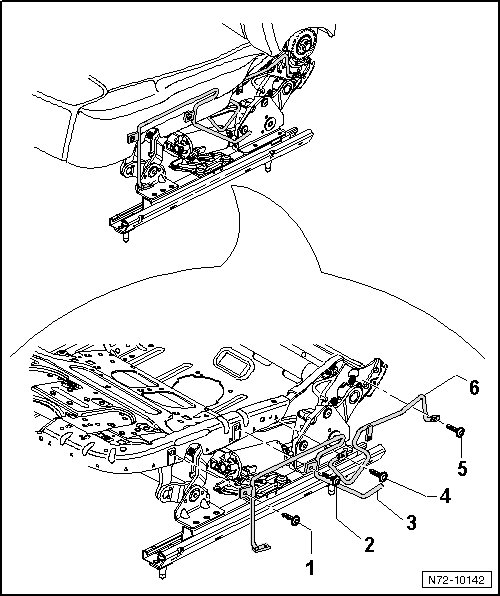 6
5
4
3
2
1
N72-10142