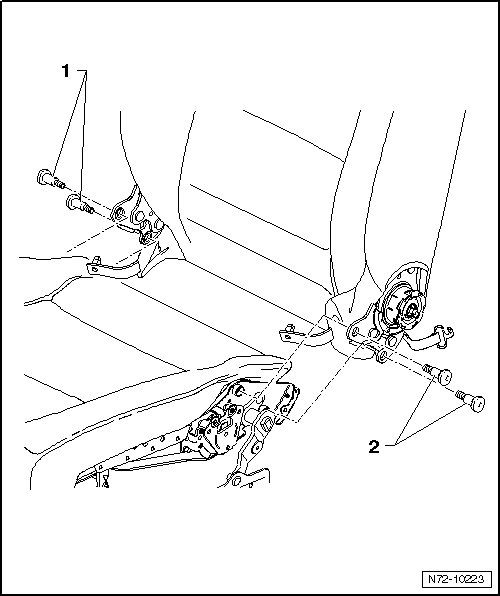 1
2
N72-10223