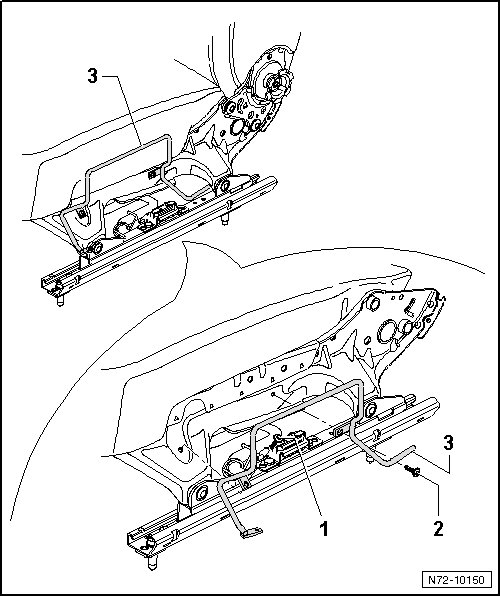 3
3
1
2
N72-10150