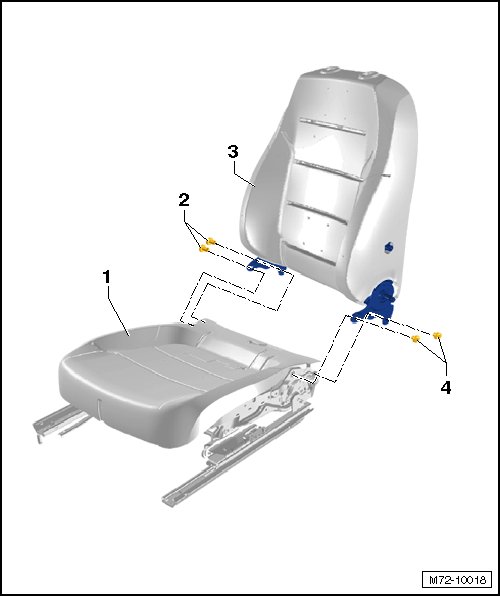 3
2
1
4
M72-10018