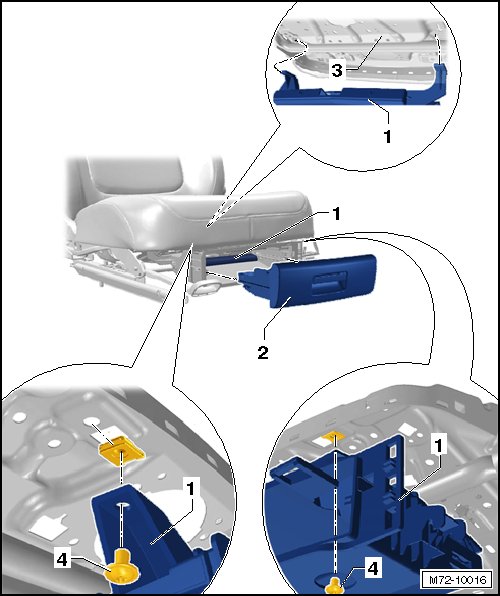 3
1
1
2
1
1
4
4
M72-10016