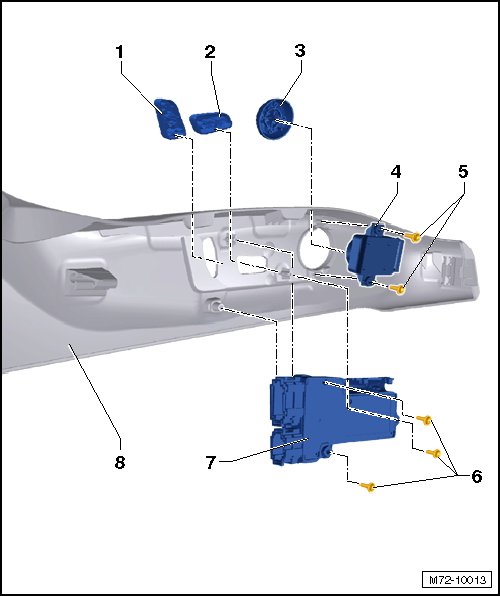 1
2
3
4
5
8
7
6
M72-10013