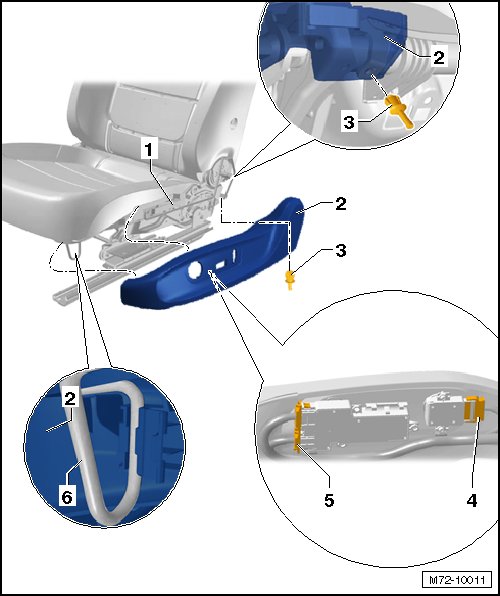 2
3
1
2
3
2
6
5
4
M72-10011