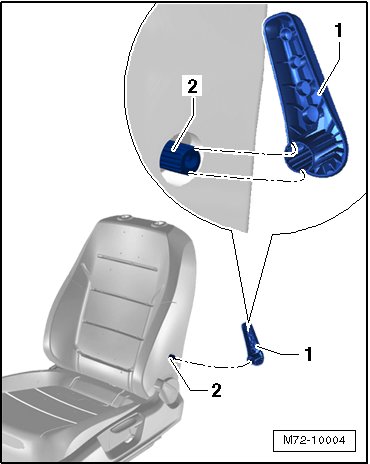 1
2
1
2
M72-10004