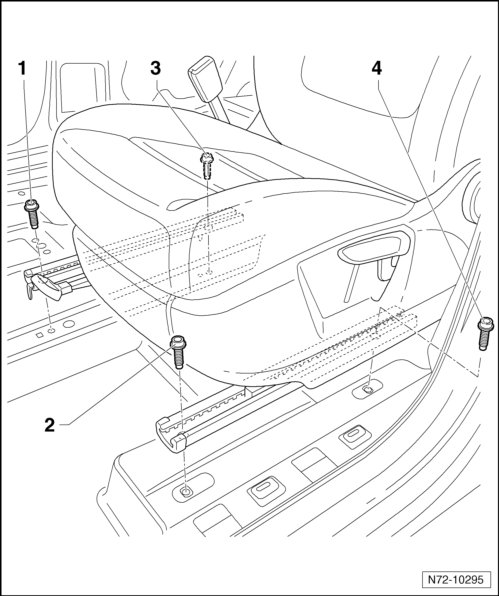 1
3
4
2
N72-10295