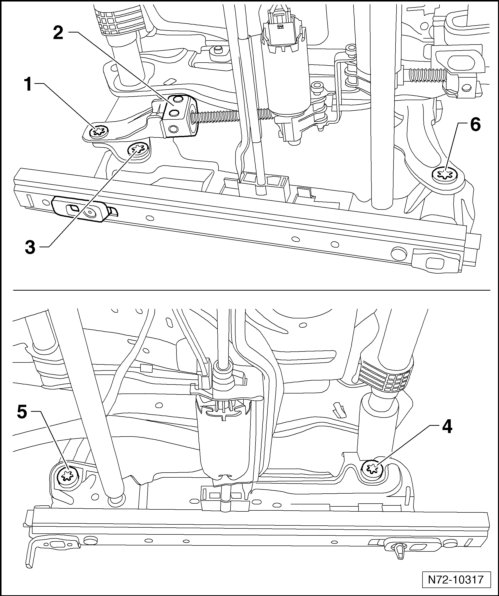 2
1
6
3
5
4
N72-10317