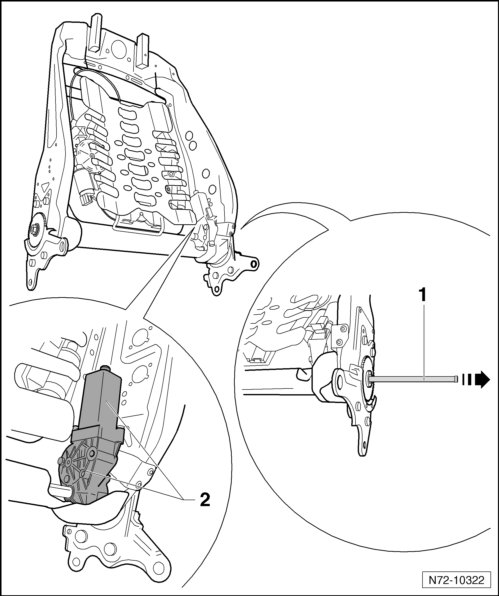 1

2

N72-10322