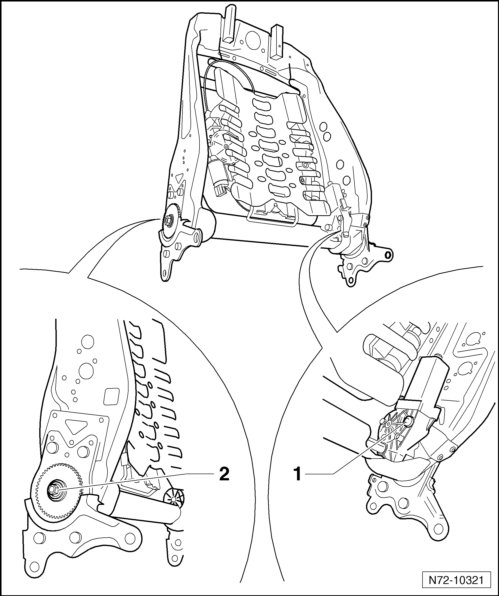 2

1

N72-10321