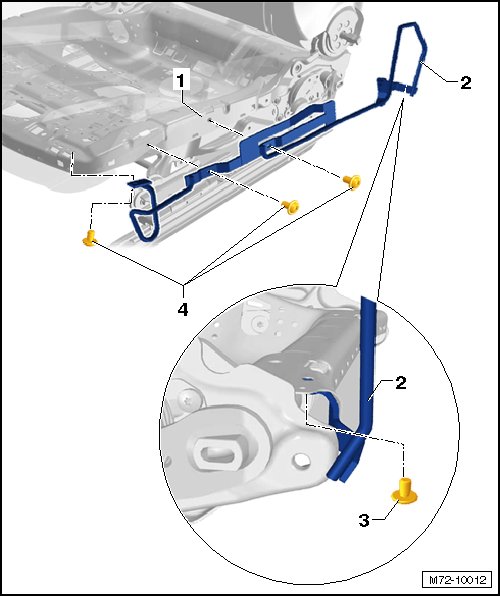 1
2
4
2
3
M72-10012