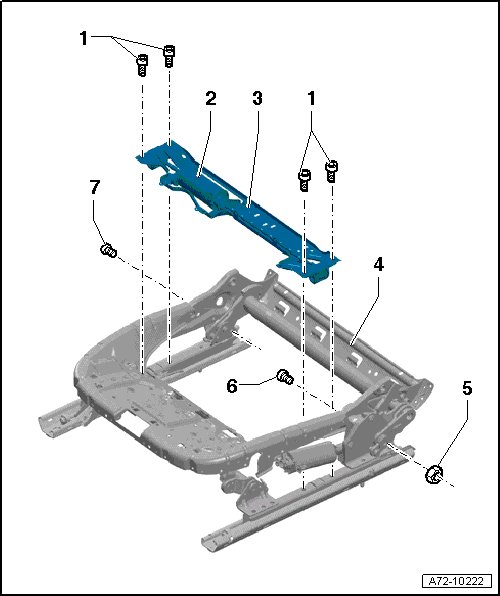 1
2
3
1
7
4
6
5
A72-10222