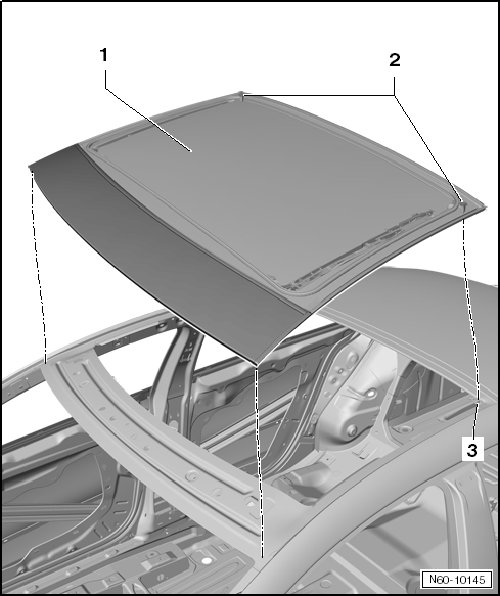 1
2
3
N60-10145