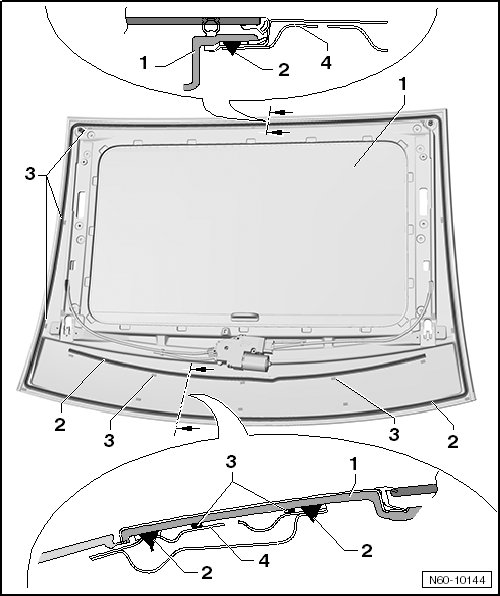 1
2
4
1
3
2
3
3
2
3
1
2
4
2
N60-10144