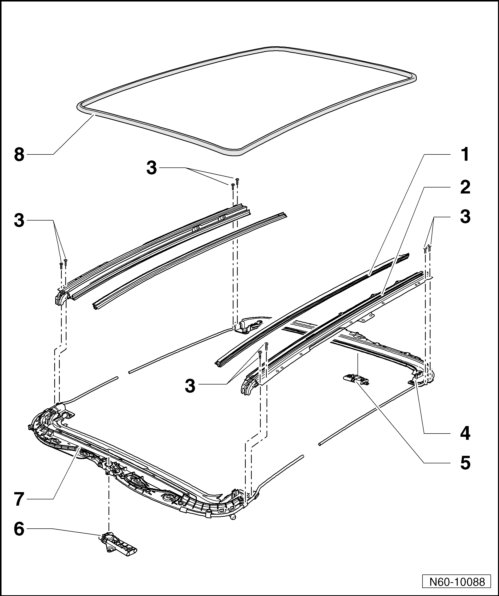 8
3
1
2
3
3
3
4
5
7
6
N60-10088