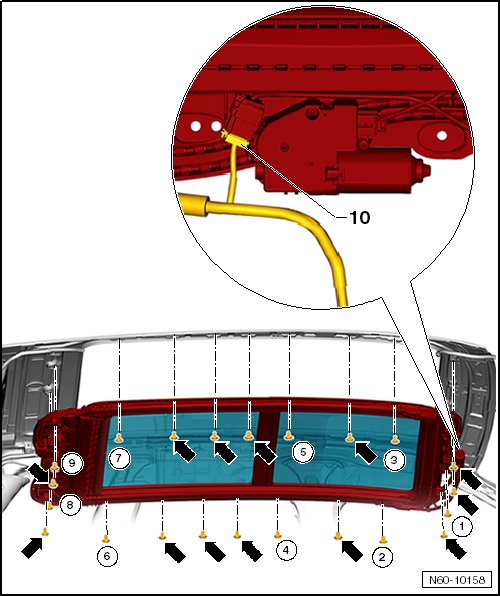 10

9

7

5

3

8

1

6

4

2

N60-10158