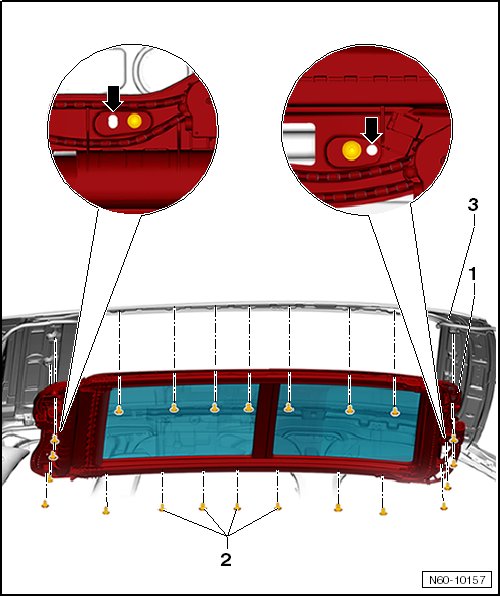 3
1
2
N60-10157