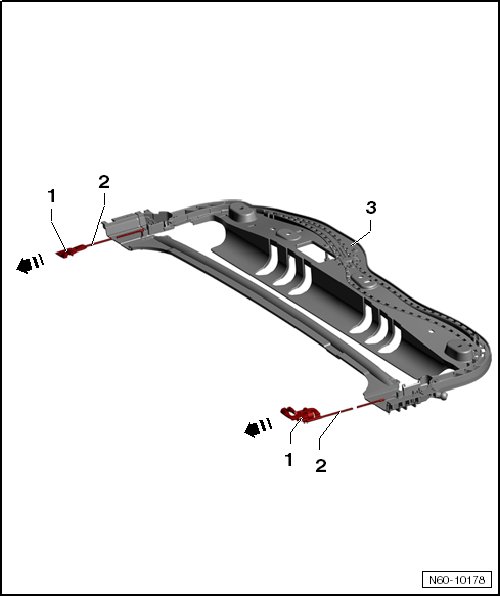 1
2
3
1
2
N60-10178