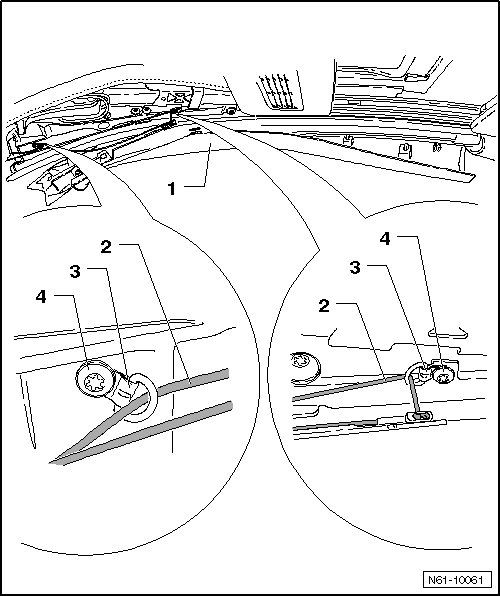 1

2

3

4

4

3

2

N61-10061