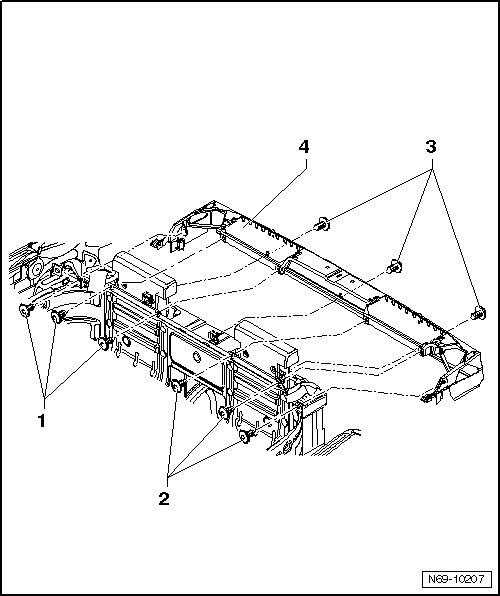 4
3
1
2
N69-10207