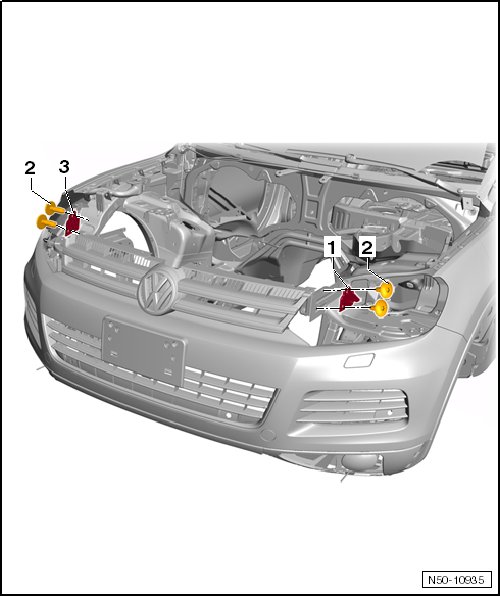 2
3
1
2
N50-10935