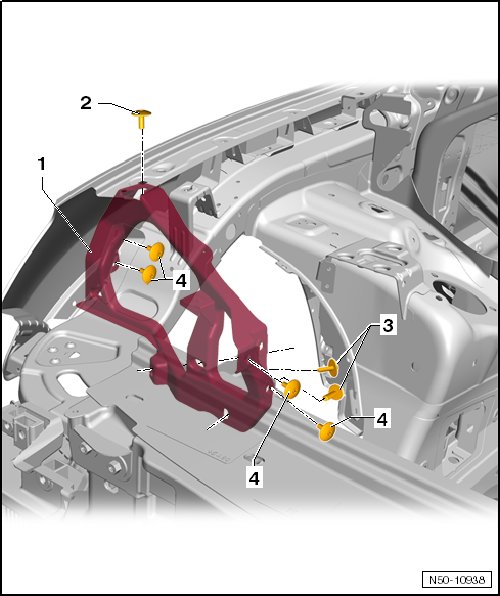 2

1

4

3

4

4

N50-10938