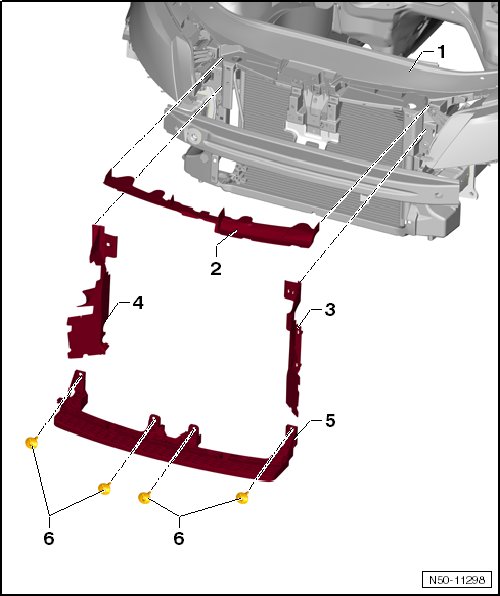 1
2
4
3
5
6
6
N50-11298