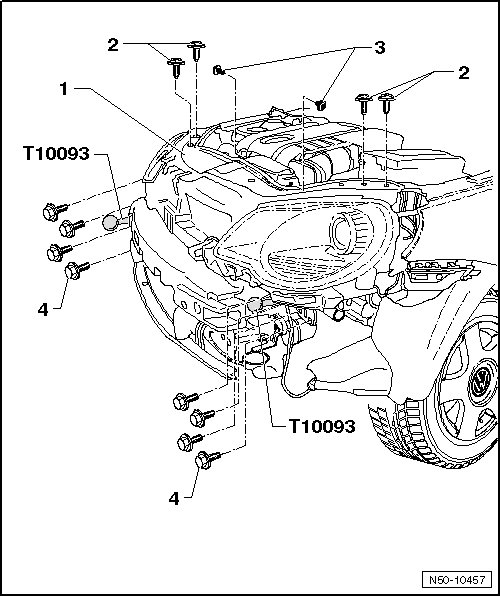 2
3
2
1
T10093
4
T10093
4
N50-10457